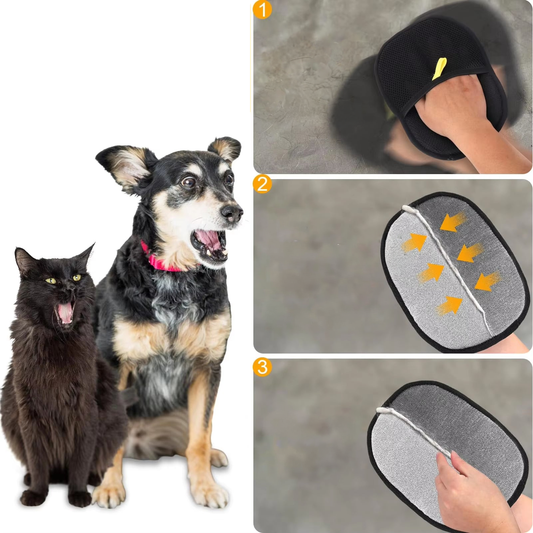 1
2
3