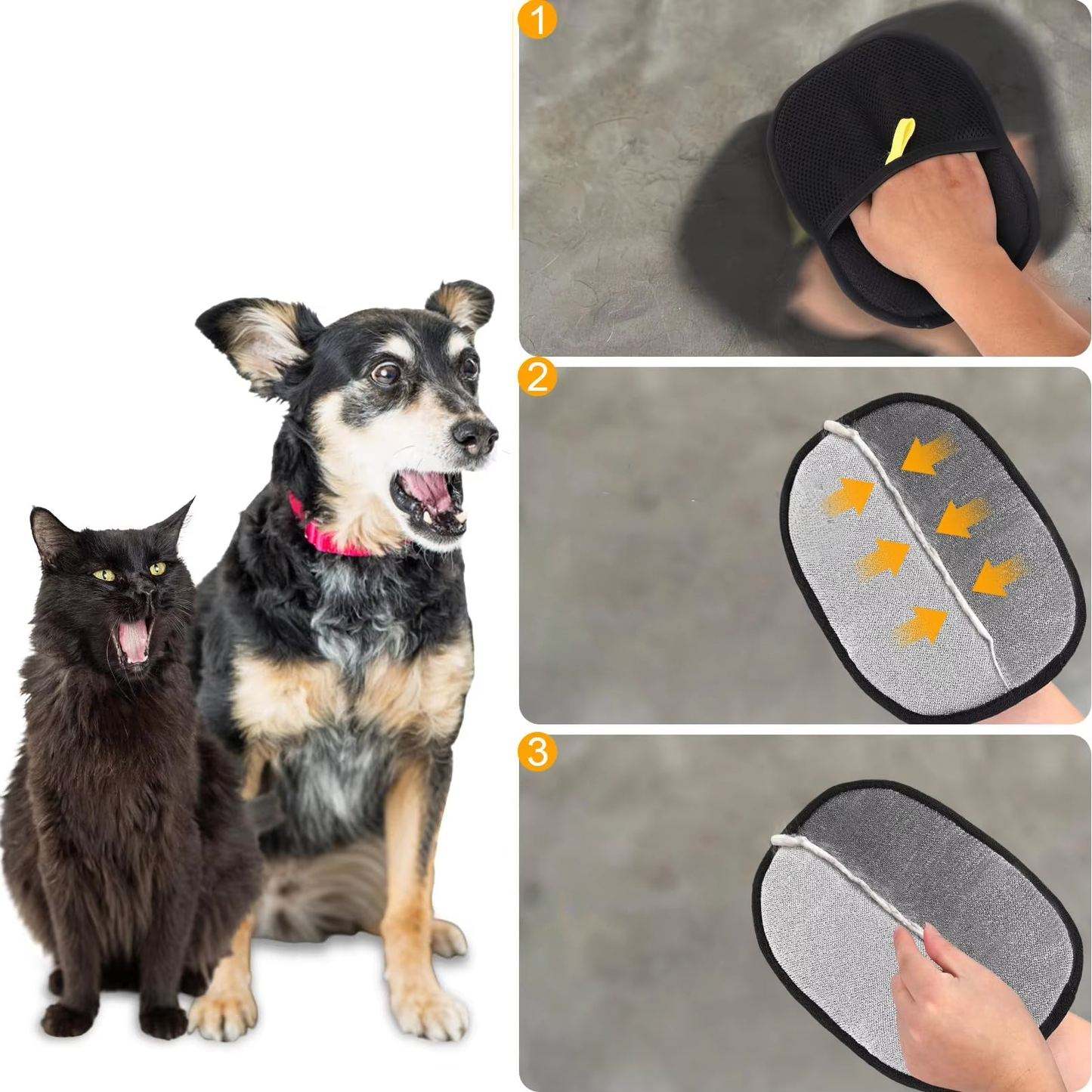 1

2

3